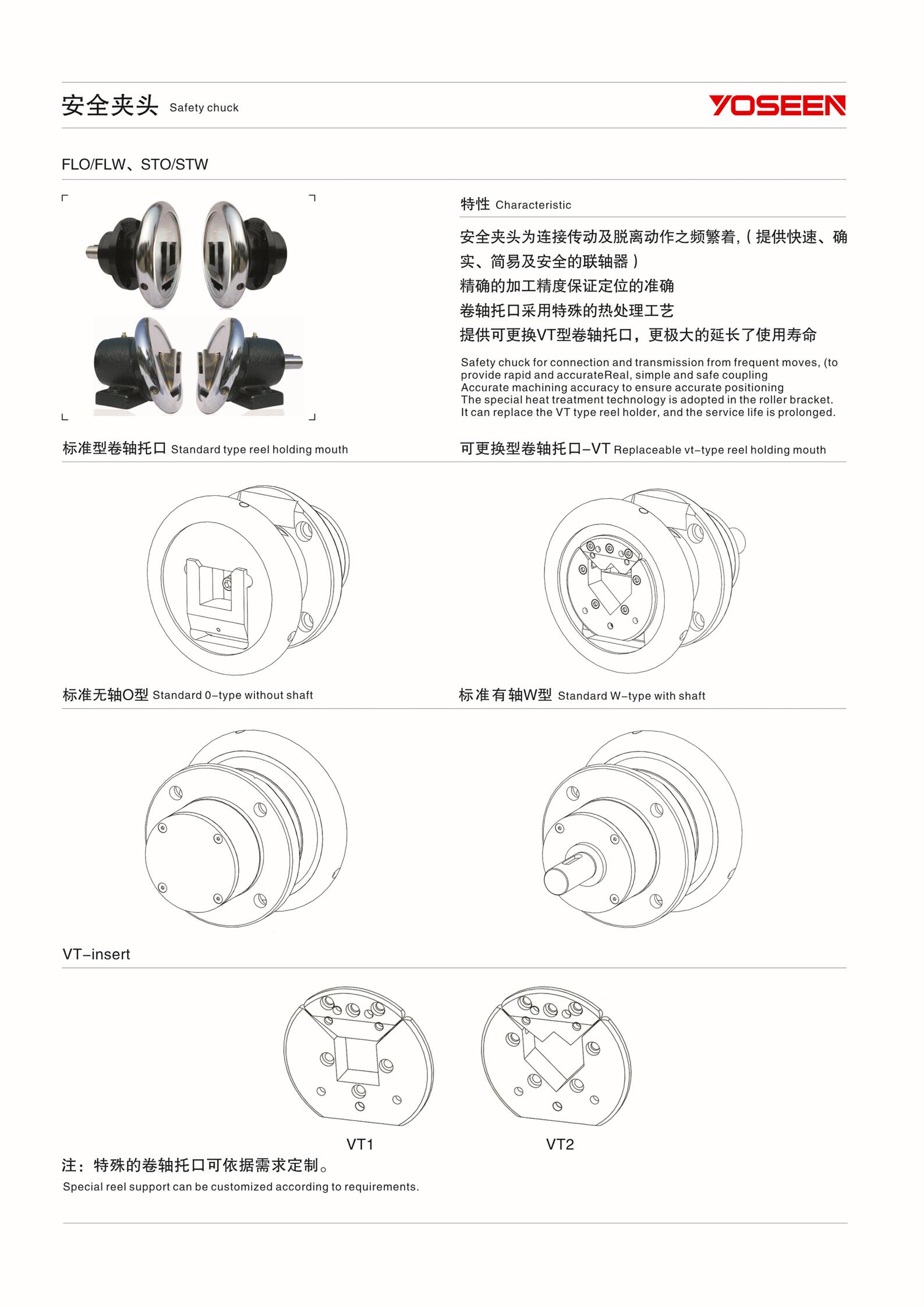 安全夹头 Safety chuck

YOSEEN

FLO/FLW、STO/STW

特性 Characteristic

安全夹头为连接传动及脱离动作之频繁着,（提供快速、确实、简易及安全的联轴器）
精确的加工精度保证定位的准确
卷轴托口采用特殊的热处理工艺
提供可更换VT型卷轴托口，更极大的延长了使用寿命

Safety chuck for connection and transmission from frequent moves, (to provide rapid and accurateReal, simple and safe coupling
Accurate machining accuracy to ensure accurate positioning
The special heat treatment technology is adopted in the roller bracket.
It can replace the VT type reel holder, and the service life is prolonged.

标准型卷轴托口 Standard type reel holding mouth

可更换型卷轴托口–VT Replaceable vt–type reel holding mouth

标准无轴O型 Standard 0–type without shaft

标准有轴W型 Standard W–type with shaft

VT–insert

VT1

VT2

注：特殊的卷轴托口可依据需求定制。
Special reel support can be customized according to requirements.